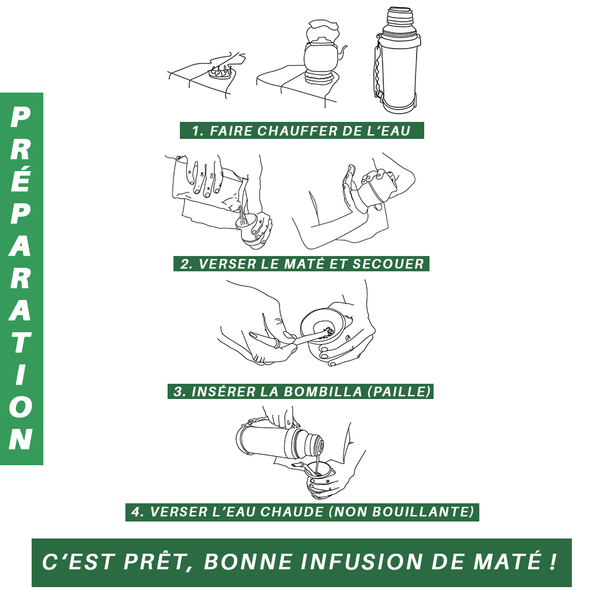 PRÉPARATION

1. FAIRE CHAUFFER DE L'EAU

2. VERSER LE MATÉ ET SECOUER

3. INSÉRER LA BOMBILLA (PAILLE)

4. VERSER L'EAU CHAUDE (NON BOUILLANTE)

C'EST PRÊT, BONNE INFUSION DE MATÉ !